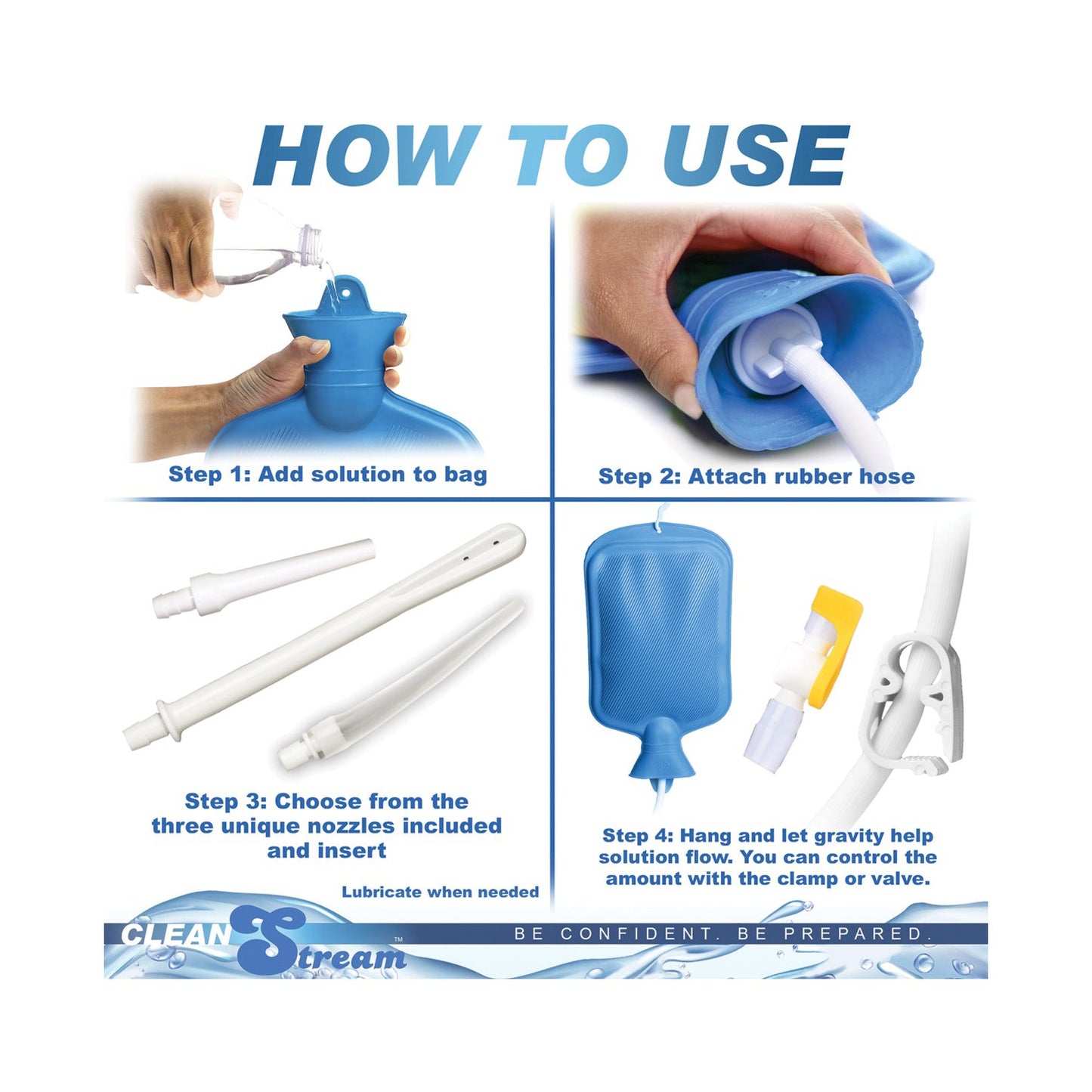 HOW TO USE

Step 1: Add solution to bag

Step 2: Attach rubber hose

Step 3: Choose from the three unique nozzles included and insert

Lubricate when needed

Step 4: Hang and let gravity help solution flow. You can control the amount with the clamp or valve.

CLEAN Stream™

BE CONFIDENT. BE PREPARED.